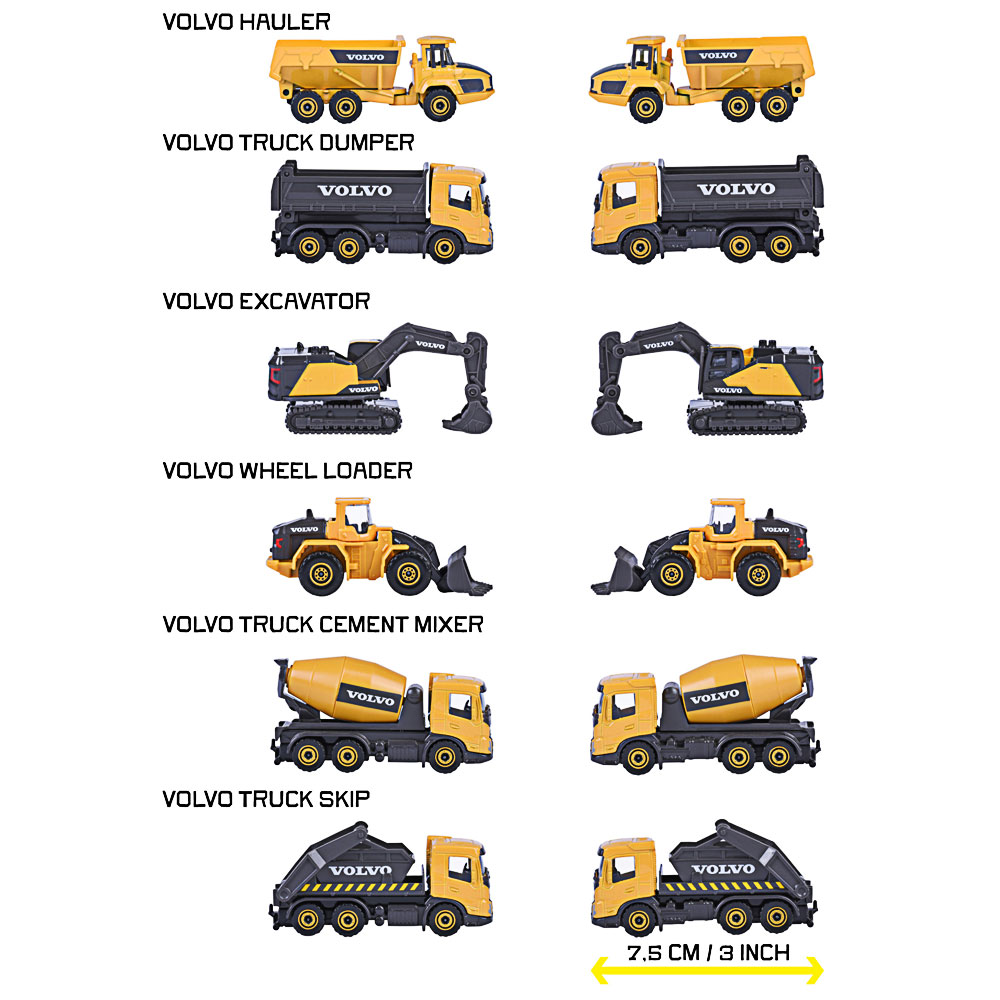 VOLVO HAULER

VOLVO VOLVO

VOLVO TRUCK DUMPER

VOLVO VOLVO

VOLVO EXCAVATOR

VOLVO VOLVO VOLVO VOLVO

VOLVO WHEEL LOADER

VOLVO VOLVO

VOLVO TRUCK CEMENT MIXER

VOLVO VOLVO

VOLVO TRUCK SKIP

VOLVO VOLVO

7,5 CM / 3 INCH